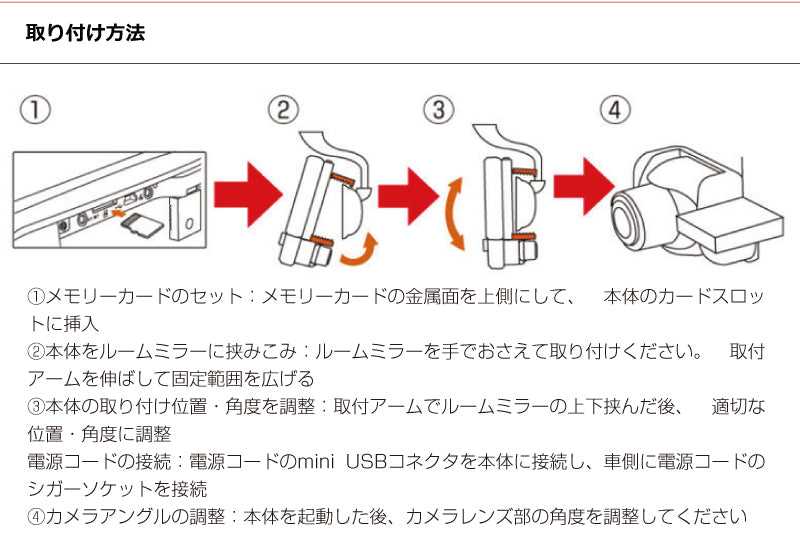 取り付け方法

①

②

③

④

①メモリーカードのセット：メモリーカードの金属面を上側にして、　本体のカードスロットに挿入
②本体をルームミラーに挟みこみ：ルームミラーを手でおさえて取り付けください。　取付アームを伸ばして固定範囲を広げる
③本体の取り付け位置・角度を調整：取付アームでルームミラーの上下挟んだ後、　適切な位置・角度に調整
電源コードの接続：電源コードのmini USBコネクタを本体に接続し、車側に電源コードのシガーソケットを接続
④カメラアングルの調整：本体を起動した後、カメラレンズ部の角度を調整してください